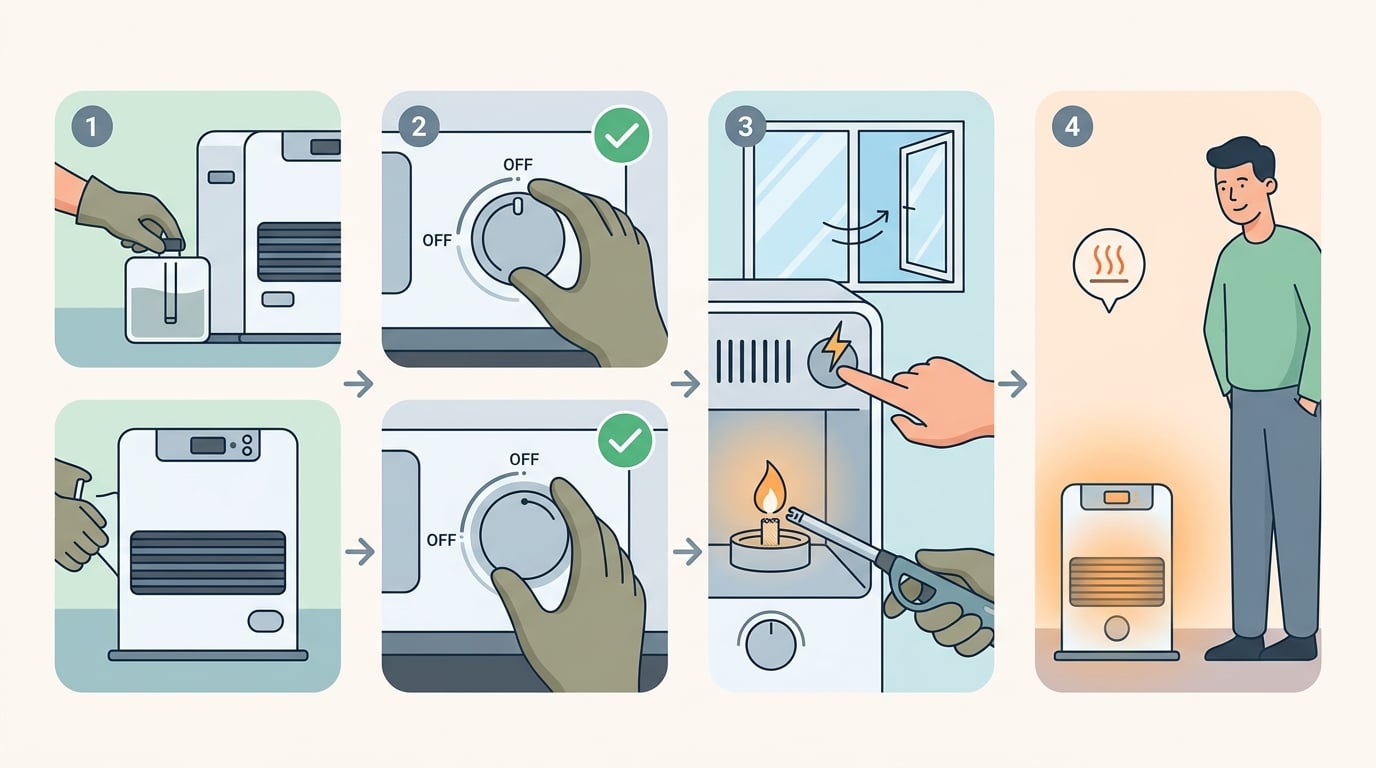 1

2

OFF

OFF

OFF

OFF

3

4